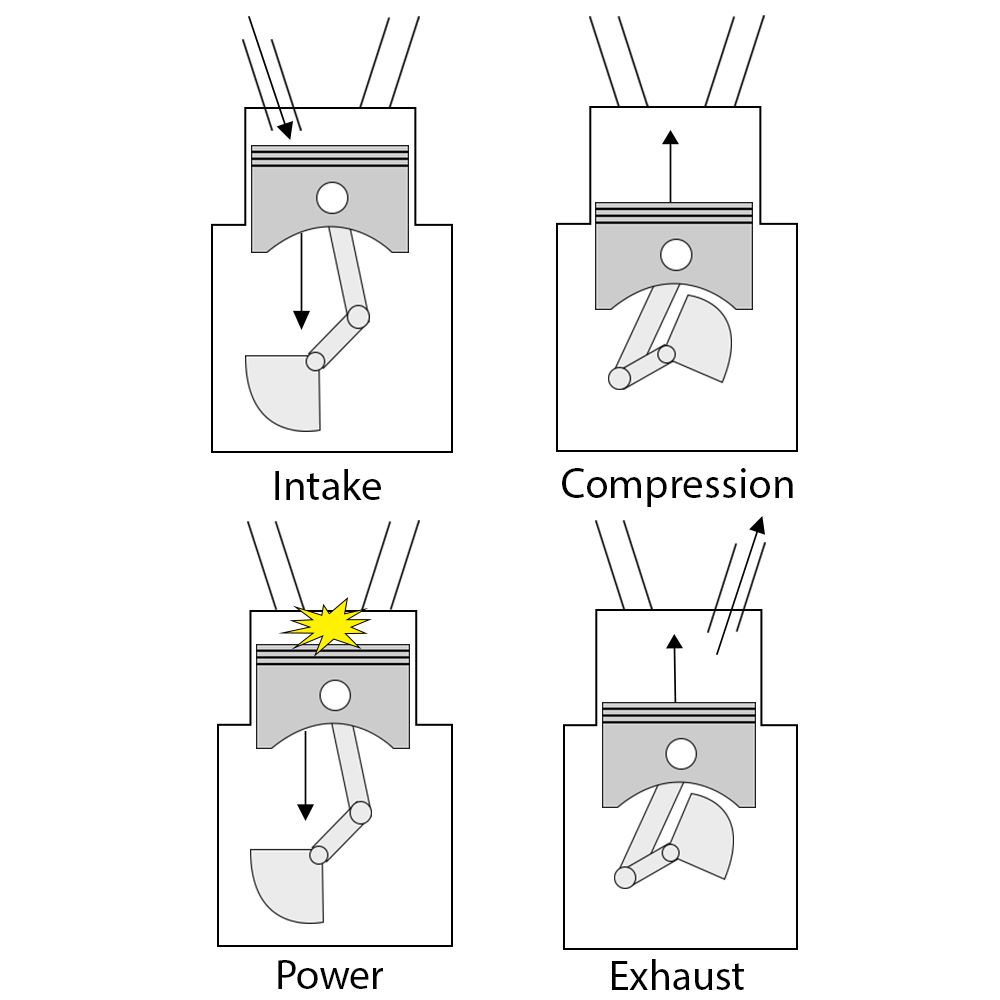 Intake

Compression

Power

Exhaust