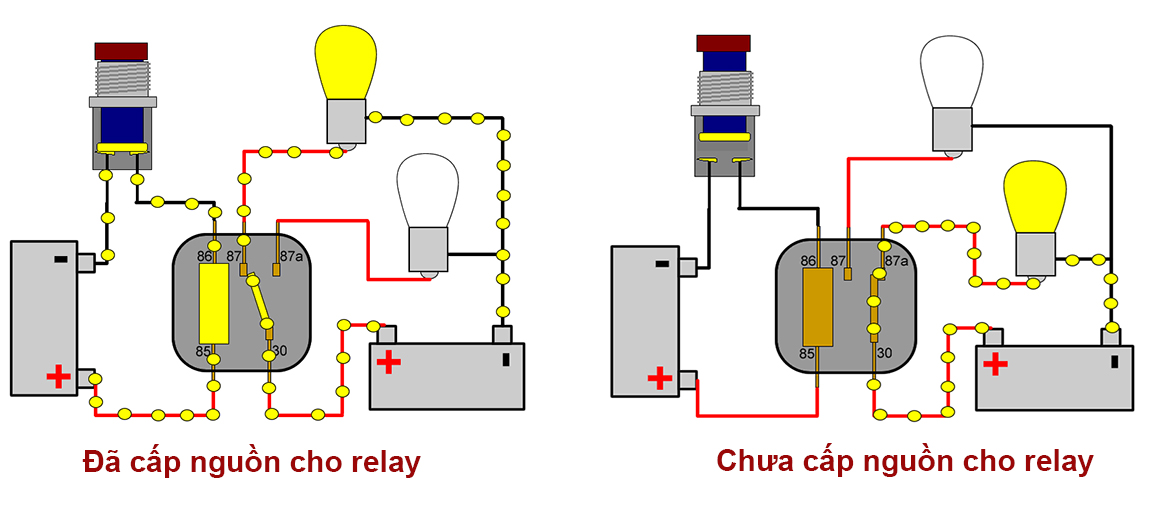 -

86 87 87a

85 30

+

+

-

Đã cấp nguồn cho relay

-

86 87 87a

85 30

+

+

-

Chưa cấp nguồn cho relay