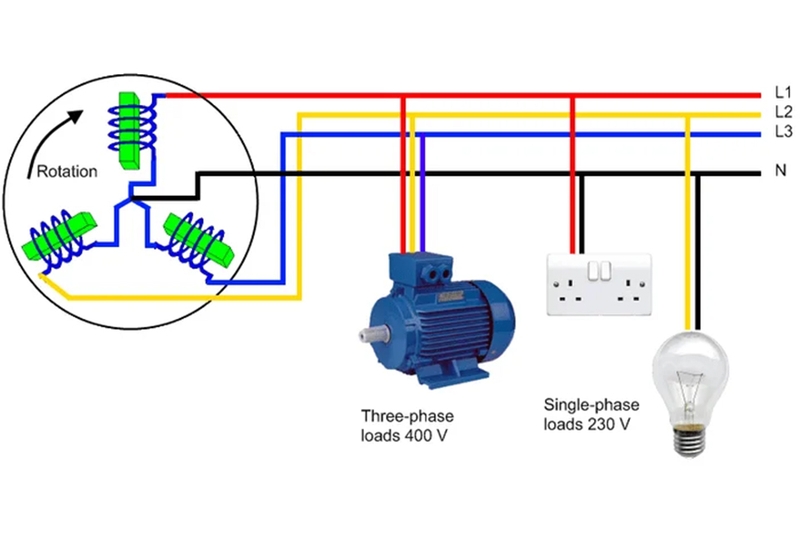 Rotation

L1
L2
L3
N

Three-phase loads 400 V

Single-phase loads 230 V